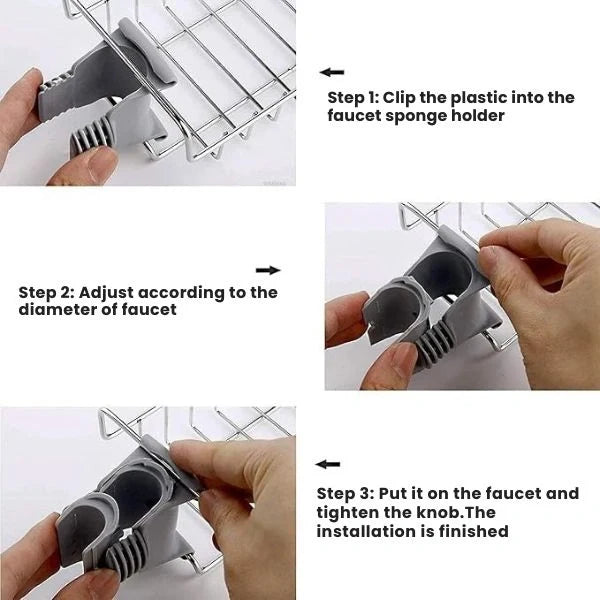 Step 1: Clip the plastic into the faucet sponge holder

Step 2: Adjust according to the diameter of faucet

Step 3: Put it on the faucet and tighten the knob.The installation is finished