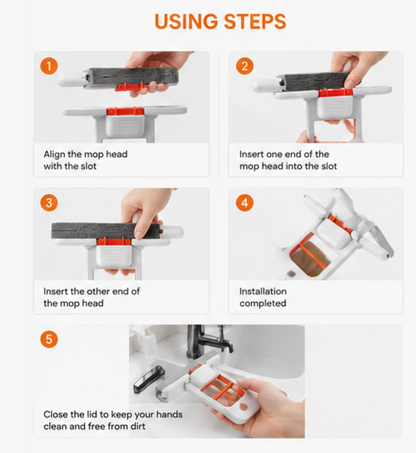 USING STEPS

1

Align the mop head with the slot

2

Insert one end of the mop head into the slot

3

Insert the other end of the mop head

4

Installation completed

5

Close the lid to keep your hands clean and free from dirt