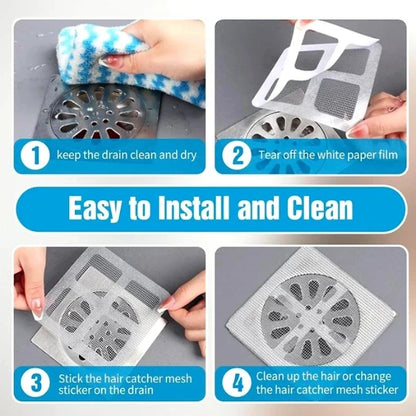 1 keep the drain clean and dry

2 Tear off the white paper film

Easy to Install and Clean

3 Stick the hair catcher mesh sticker on the drain

4 Clean up the hair or change the hair catcher mesh sticker