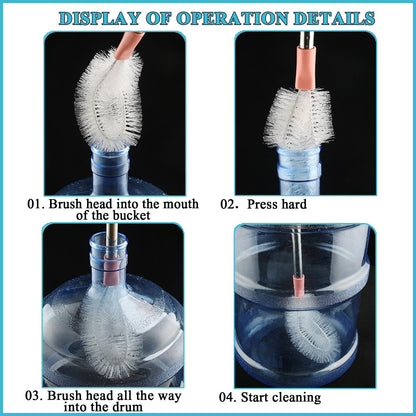 DISPLAY OF OPERATION DETAILS

01. Brush head into the mouth of the bucket

02. Press hard

03. Brush head all the way into the drum

04. Start cleaning