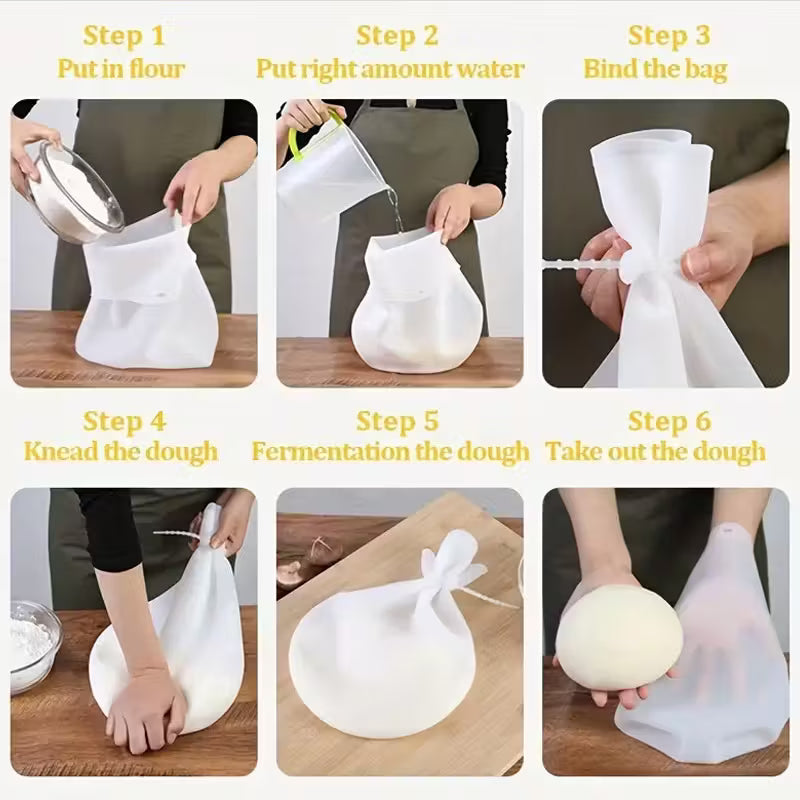 Step 1
Put in flour

Step 2
Put right amount water

Step 3
Bind the bag

Step 4
Knead the dough

Step 5
Fermentation the dough

Step 6
Take out the dough